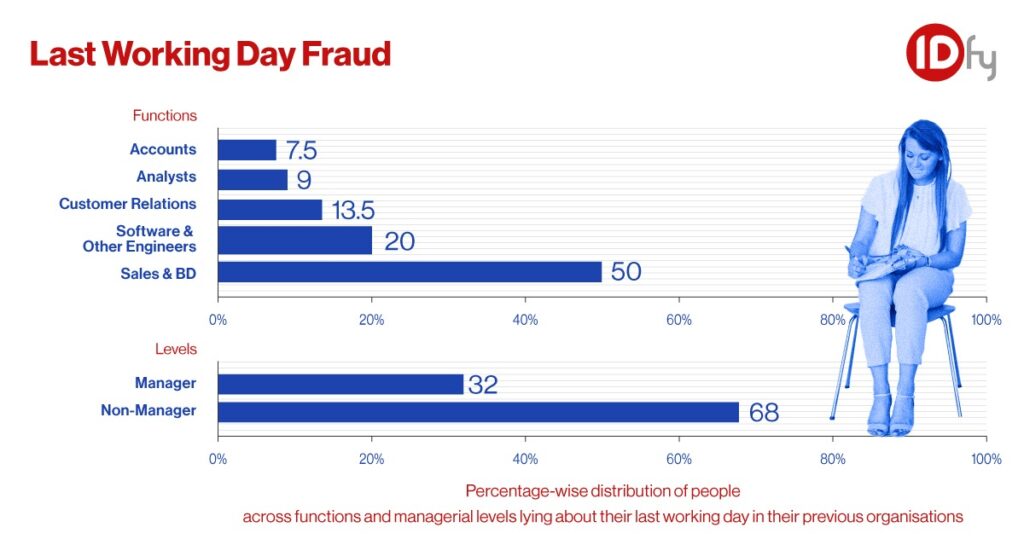 Last Working Day Fraud

IDfy

Functions

Accounts 7.5
Analysts 9
Customer Relations 13.5
Software & Other Engineers 20
Sales & BD 50

0% 20% 40% 60% 80% 100%

Levels

Manager 32
Non-Manager 68

0% 20% 40% 60% 80% 100%

Percentage-wise distribution of people
across functions and managerial levels lying about their last working day in their previous organisations